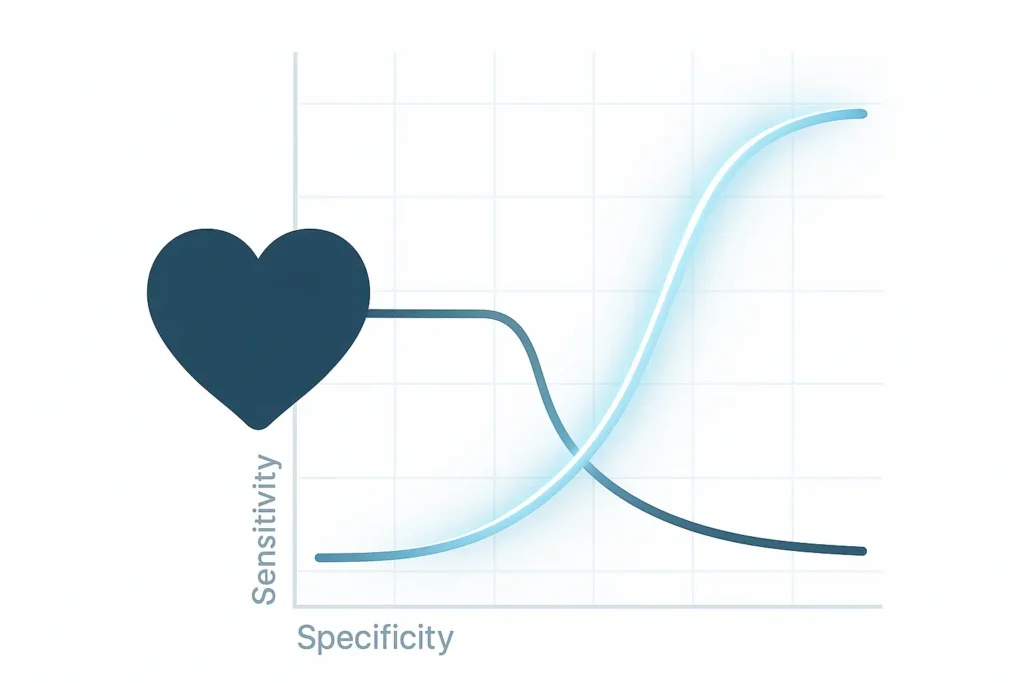 Sensitivity

Specificity